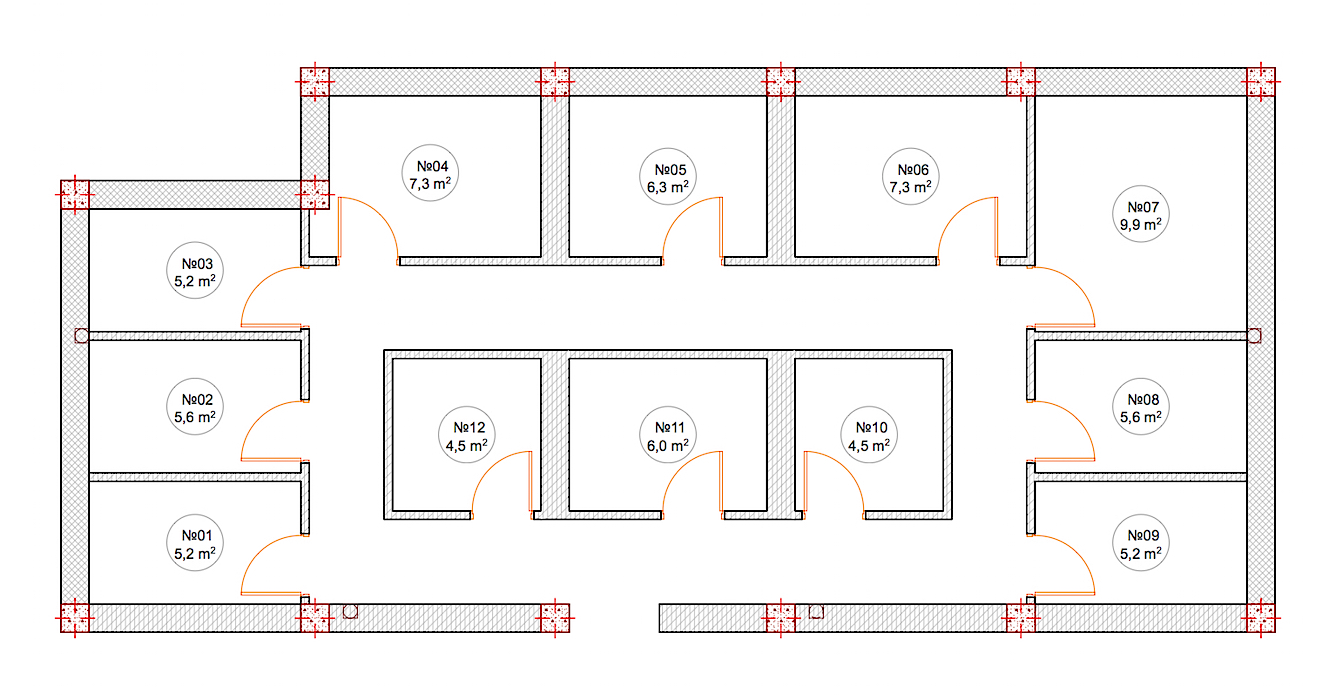 №04
7,3 m$^2$

№05
6,3 m$^2$

№06
7,3 m$^2$

№07
9,9 m$^2$

№03
5,2 m$^2$

№02
5,6 m$^2$

№12
4,5 m$^2$

№11
6,0 m$^2$

№10
4,5 m$^2$

№08
5,6 m$^2$

№01
5,2 m$^2$

№09
5,2 m$^2$